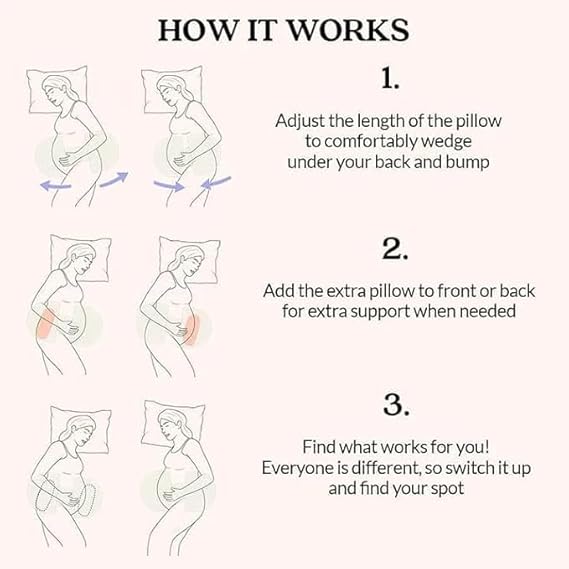 HOW IT WORKS

1.

Adjust the length of the pillow to comfortably wedge under your back and bump

2.

Add the extra pillow to front or back for extra support when needed

3.

Find what works for you! Everyone is different, so switch it up and find your spot